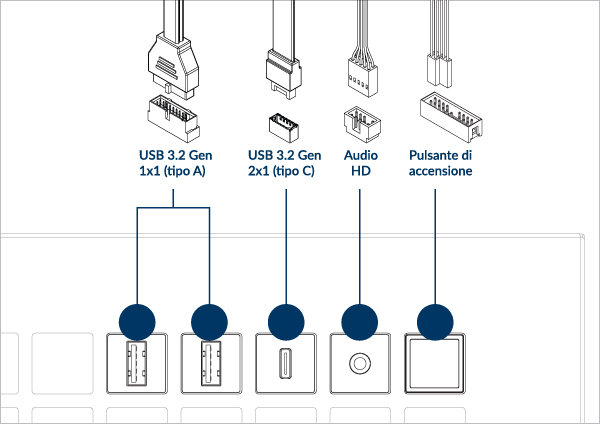 USB 3.2 Gen 1x1 (tipo A)

USB 3.2 Gen 2x1 (tipo C)

Audio HD

Pulsante di accensione